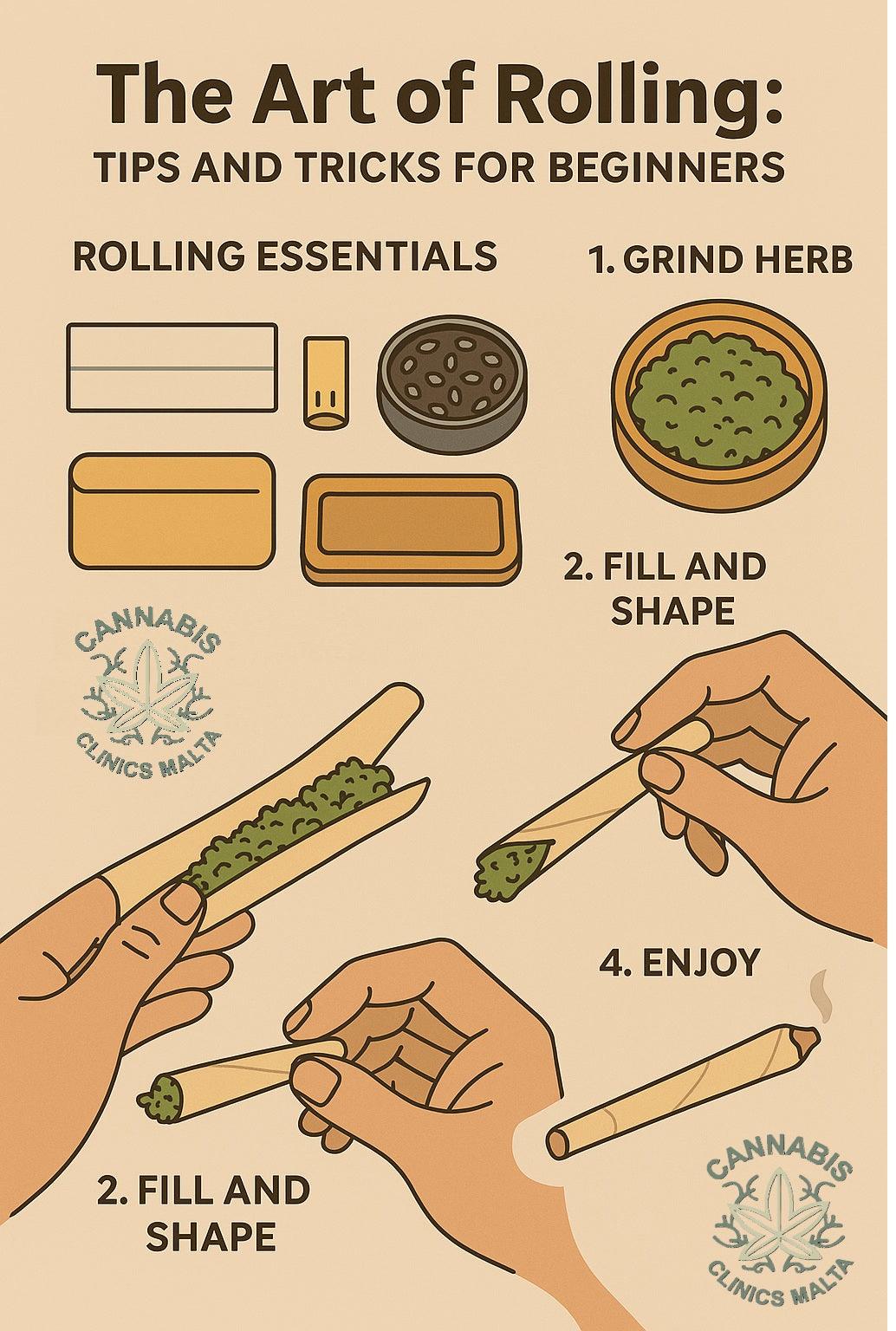 The Art of Rolling:
TIPS AND TRICKS FOR BEGINNERS

ROLLING ESSENTIALS

1. GRIND HERB

2. FILL AND SHAPE

CANNABIS CLINICS MALTA

4. ENJOY

2. FILL AND SHAPE

CANNABIS CLINICS MALTA