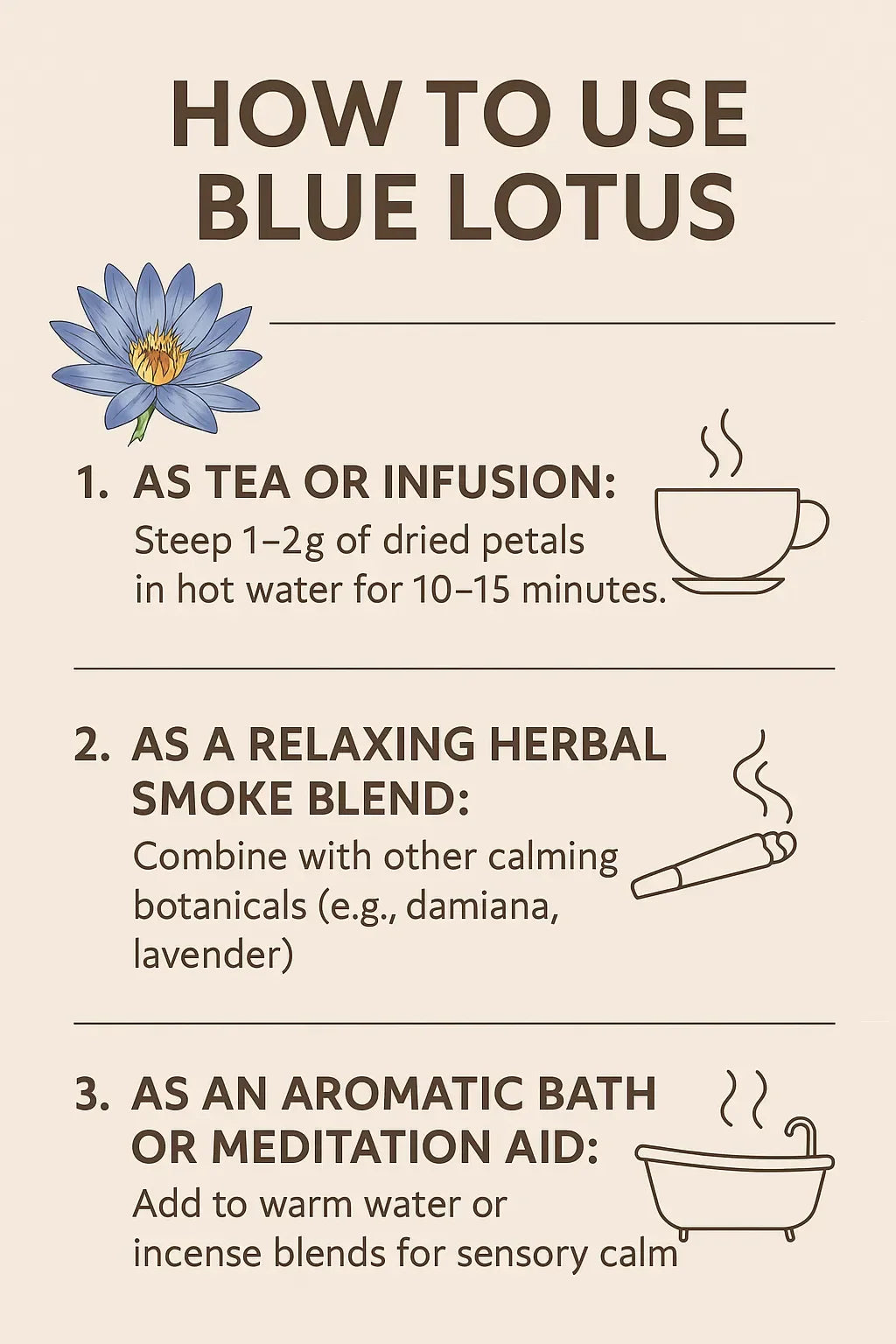 HOW TO USE BLUE LOTUS

1. AS TEA OR INFUSION:
Steep 1–2g of dried petals in hot water for 10–15 minutes.

2. AS A RELAXING HERBAL SMOKE BLEND:
Combine with other calming botanicals (e.g., damiana, lavender)

3. AS AN AROMATIC BATH OR MEDITATION AID:
Add to warm water or incense blends for sensory calm