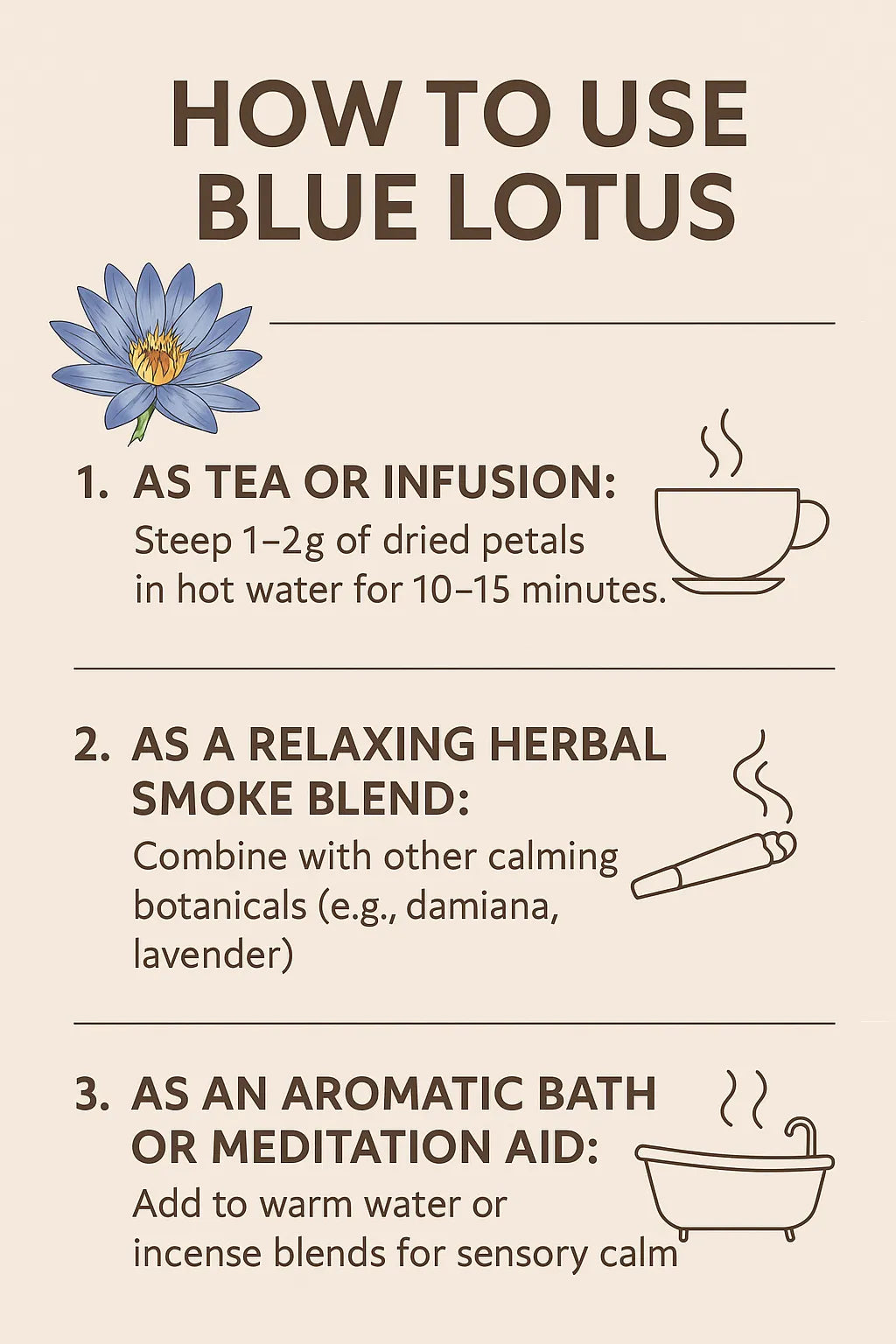 HOW TO USE BLUE LOTUS

1. AS TEA OR INFUSION:
Steep 1–2g of dried petals in hot water for 10–15 minutes.

2. AS A RELAXING HERBAL SMOKE BLEND:
Combine with other calming botanicals (e.g., damiana, lavender)

3. AS AN AROMATIC BATH OR MEDITATION AID:
Add to warm water or incense blends for sensory calm